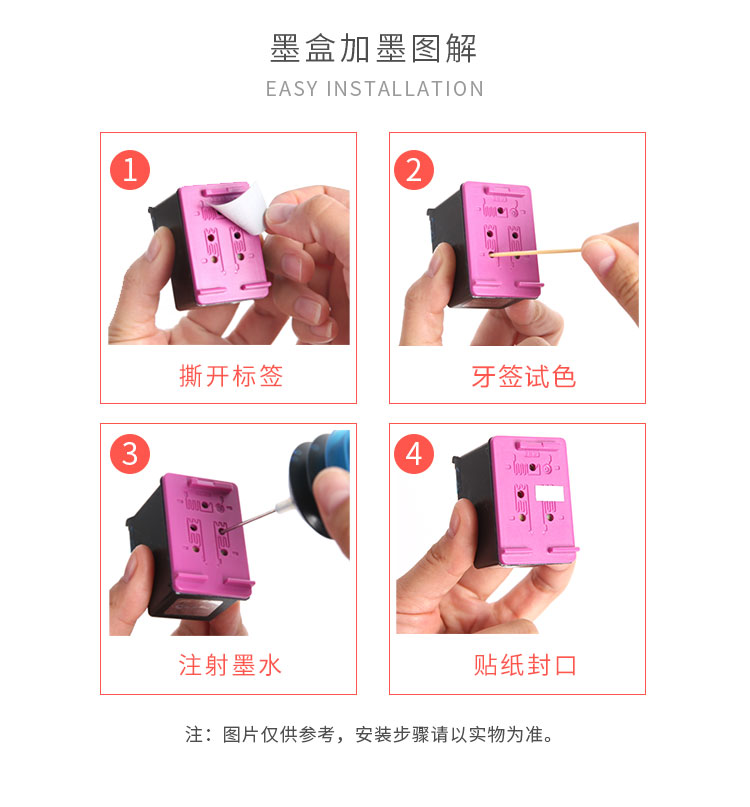 墨盒加墨图解
EASY INSTALLATION

1
撕开标签

2
牙签试色

3
注射墨水

4
贴纸封口

注：图片仅供参考，安装步骤请以实物为准。