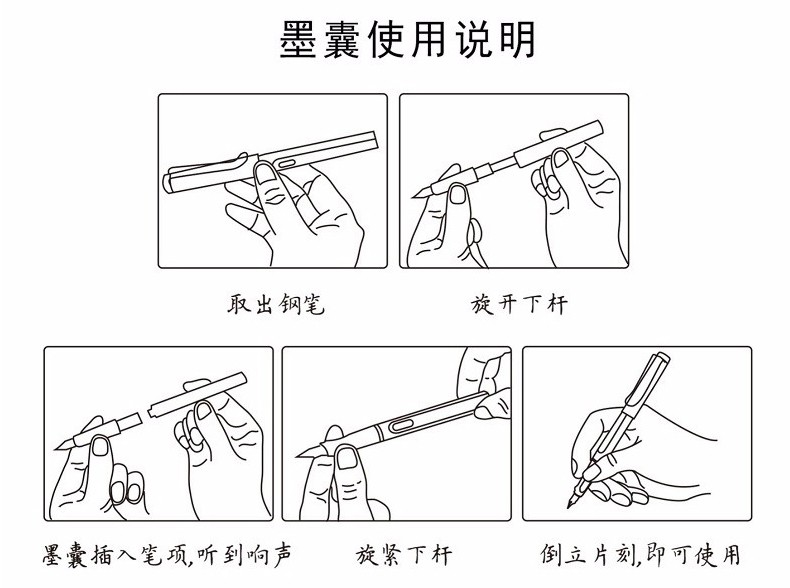 墨囊使用说明

取出钢笔

旋开下杆

墨囊插入笔项,听到响声

旋紧下杆

倒立片刻,即可使用