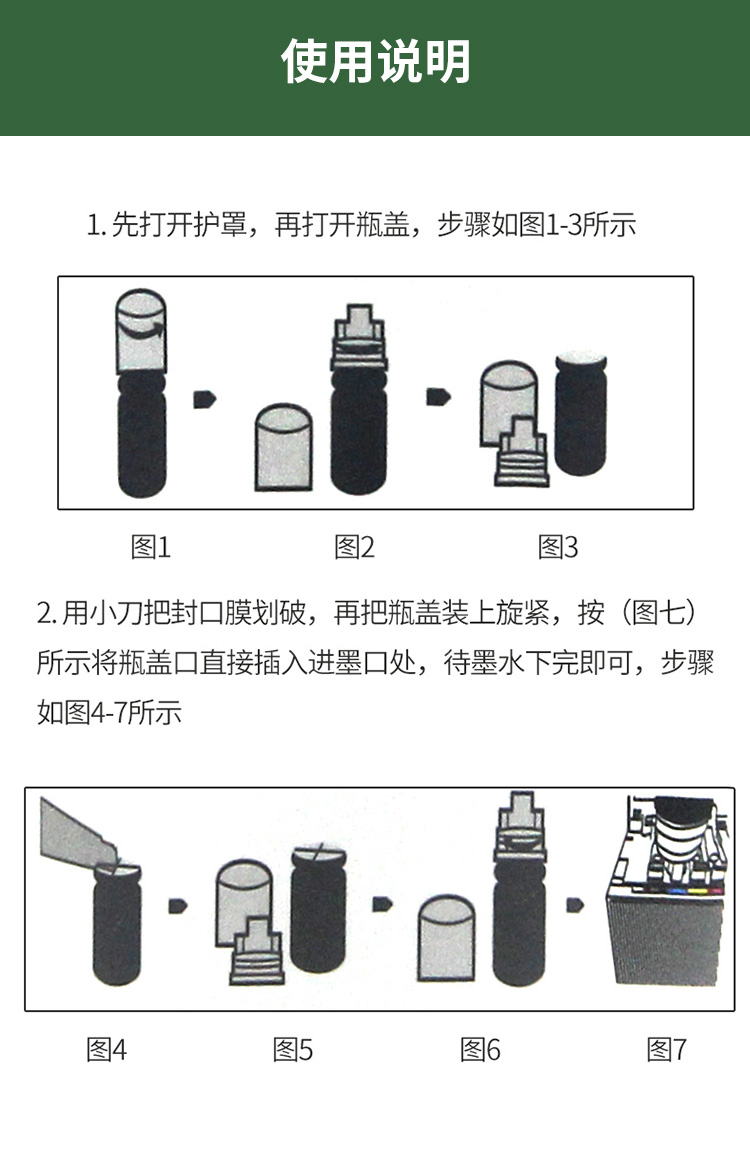 使用说明

1. 先打开护罩，再打开瓶盖，步骤如图1-3所示

图1 图2 图3

2. 用小刀把封口膜划破，再把瓶盖装上旋紧，按（图七）所示将瓶盖口直接插入进墨口处，待墨水下完即可，步骤如图4-7所示

图4 图5 图6 图7