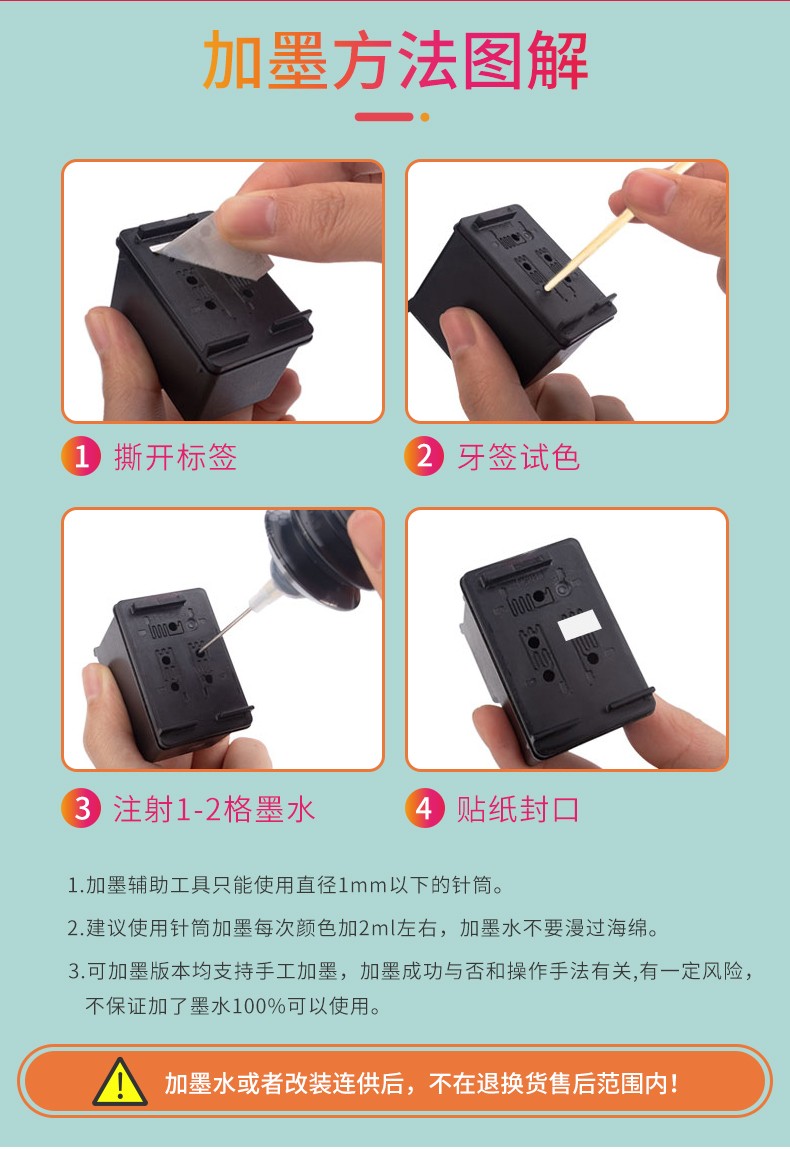 加墨方法图解

1 撕开标签

2 牙签试色

3 注射1-2格墨水

4 贴纸封口

1.加墨辅助工具只能使用直径1mm以下的针筒。

2.建议使用针筒加墨每次颜色加2ml左右，加墨水不要漫过海绵。

3.可加墨版本均支持手工加墨，加墨成功与否和操作手法有关,有一定风险，不保证加了墨水100%可以使用。

加墨水或者改装连供后，不在退换货售后范围内！